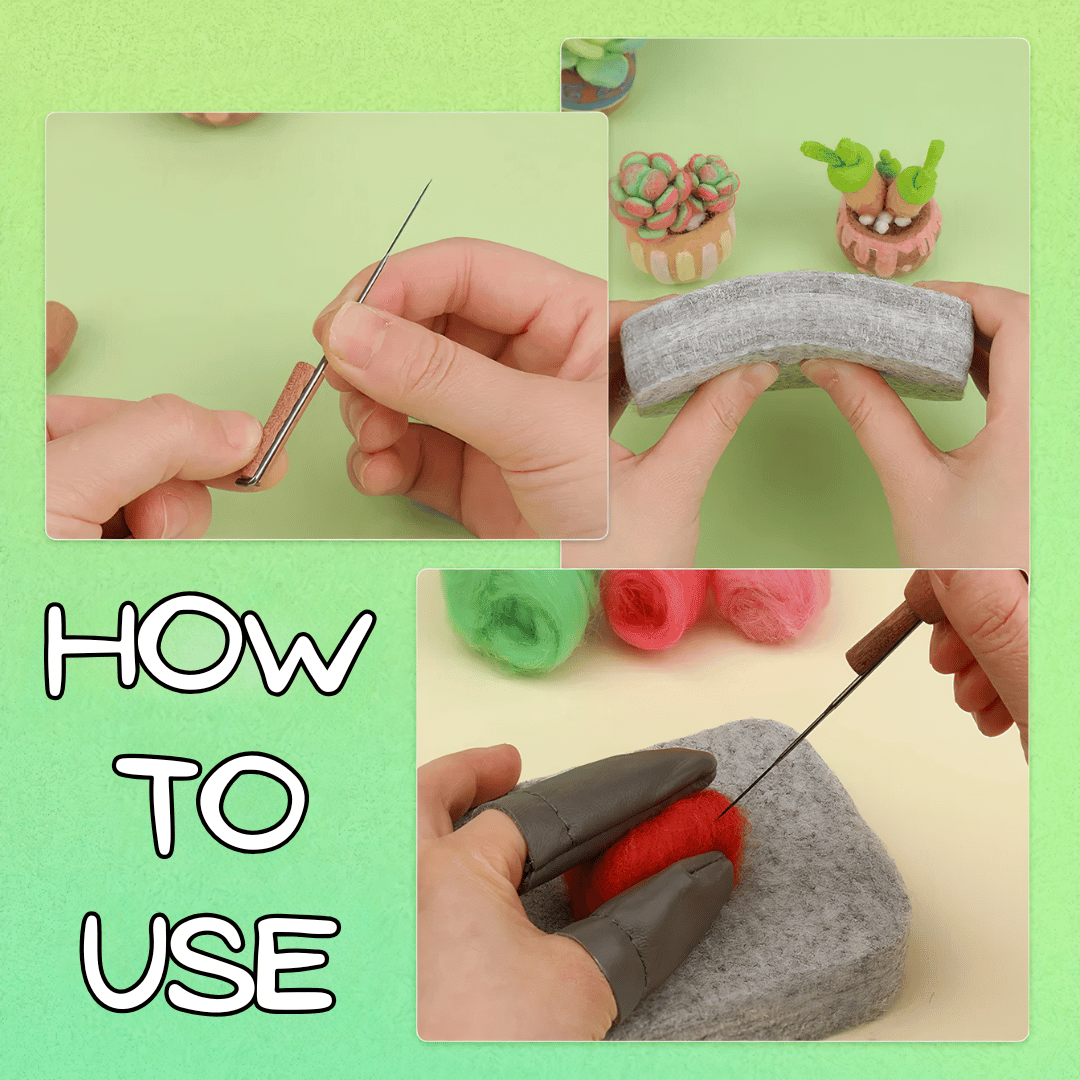 HOW TO USE